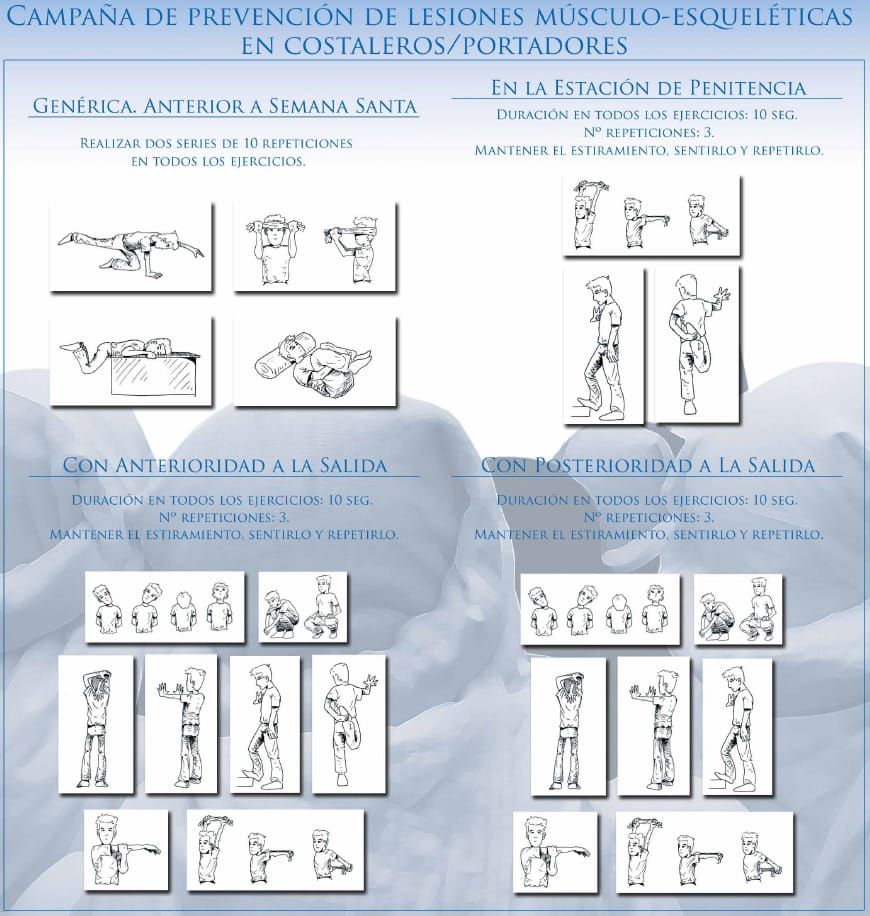 CAMPAÑA DE PREVENCIÓN DE LESIONES MÚSCULO-ESQUELÉTICAS EN COSTALEROS/PORTADORES

GENÉRICA. ANTERIOR A SEMANA SANTA

REALIZAR DOS SERIES DE 10 REPETICIONES EN TODOS LOS EJERCICIOS.

EN LA ESTACIÓN DE PENITENCIA

DURACIÓN EN TODOS LOS EJERCICIOS: 10 SEG.
Nº REPETICIONES: 3.
MANTENER EL ESTIRAMIENTO, SENTIRLO Y REPETIRLO.

CON ANTERIORIDAD A LA SALIDA

DURACIÓN EN TODOS LOS EJERCICIOS: 10 SEG.
Nº REPETICIONES: 3.
MANTENER EL ESTIRAMIENTO, SENTIRLO Y REPETIRLO.

CON POSTERIORIDAD A LA SALIDA

DURACIÓN EN TODOS LOS EJERCICIOS: 10 SEG.
Nº REPETICIONES: 3.
MANTENER EL ESTIRAMIENTO, SENTIRLO Y REPETIRLO.